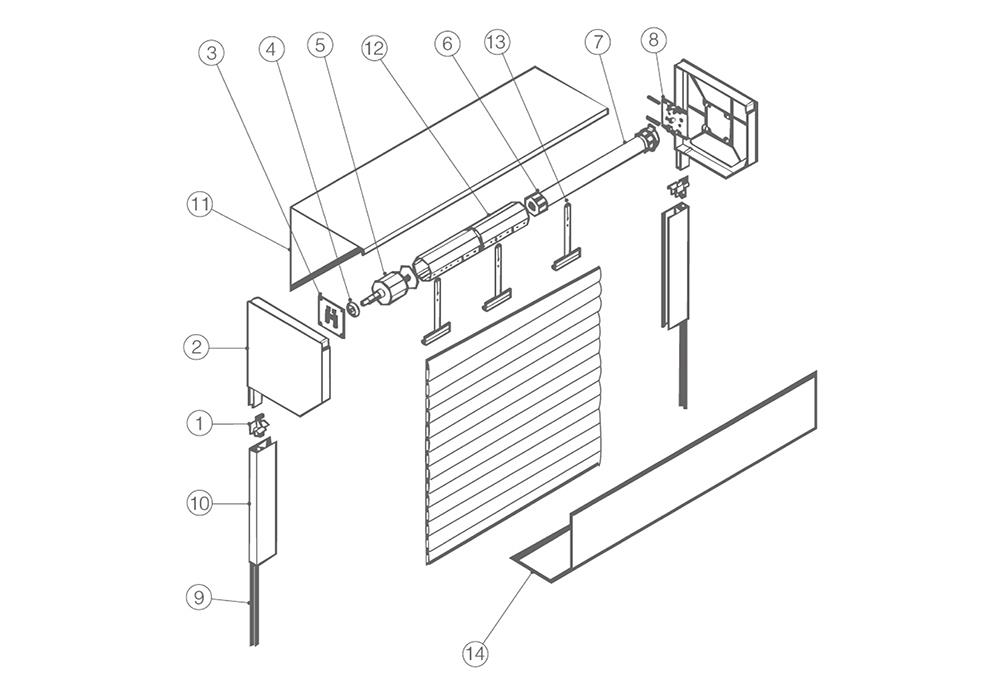 3
4
5
12
6
13
7
8
11
2
1
10
9
14